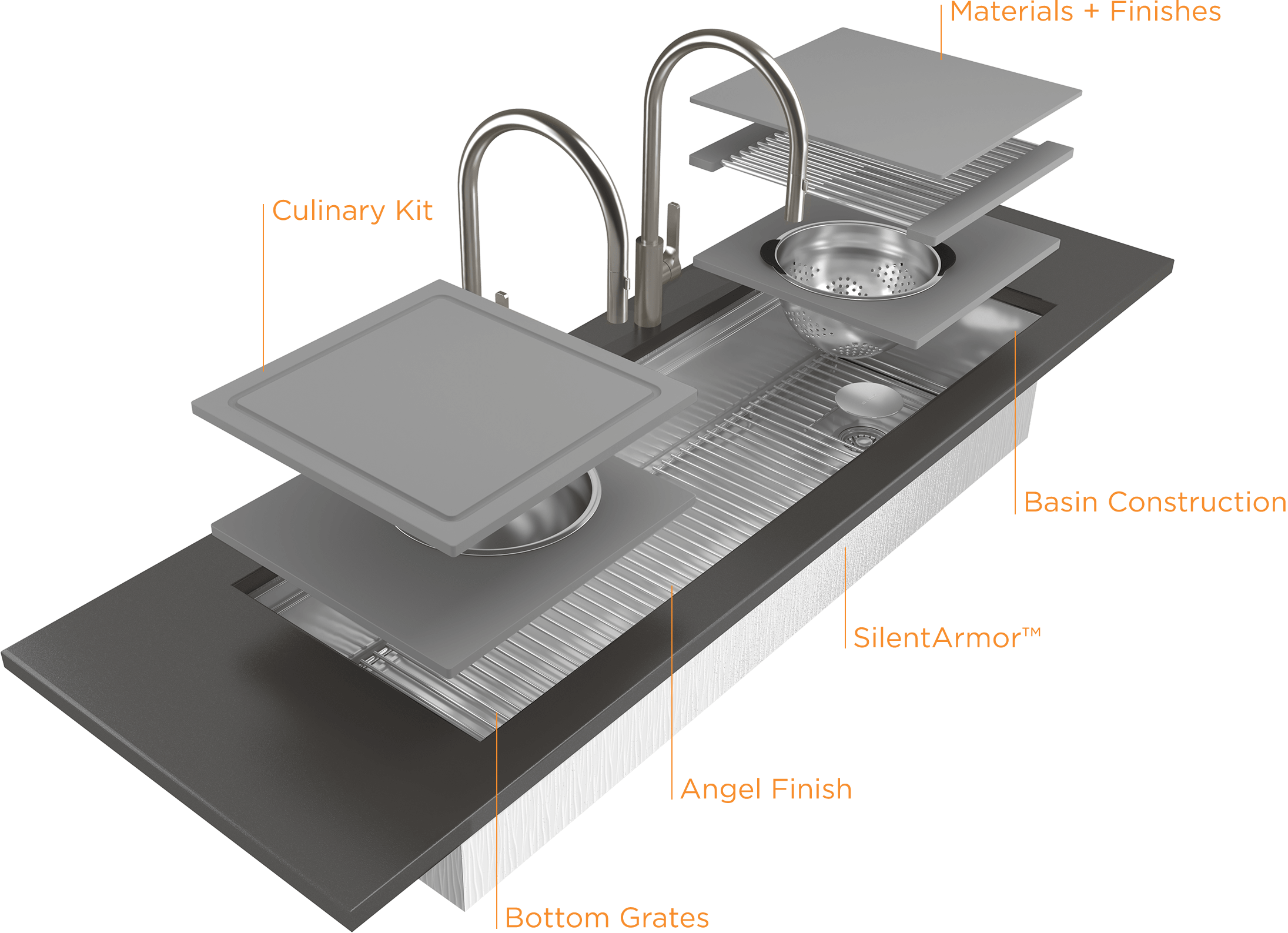 Materials + Finishes

Culinary Kit

Basin Construction

SilentArmor™

Angel Finish

Bottom Grates